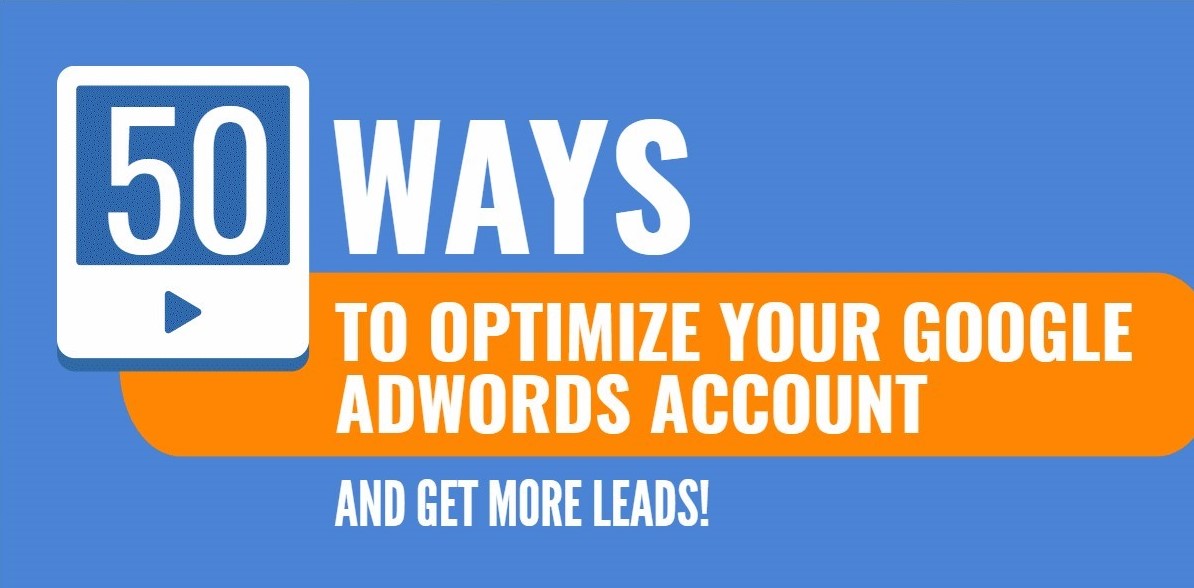 50 WAYS

TO OPTIMIZE YOUR GOOGLE ADWORDS ACCOUNT

AND GET MORE LEADS!